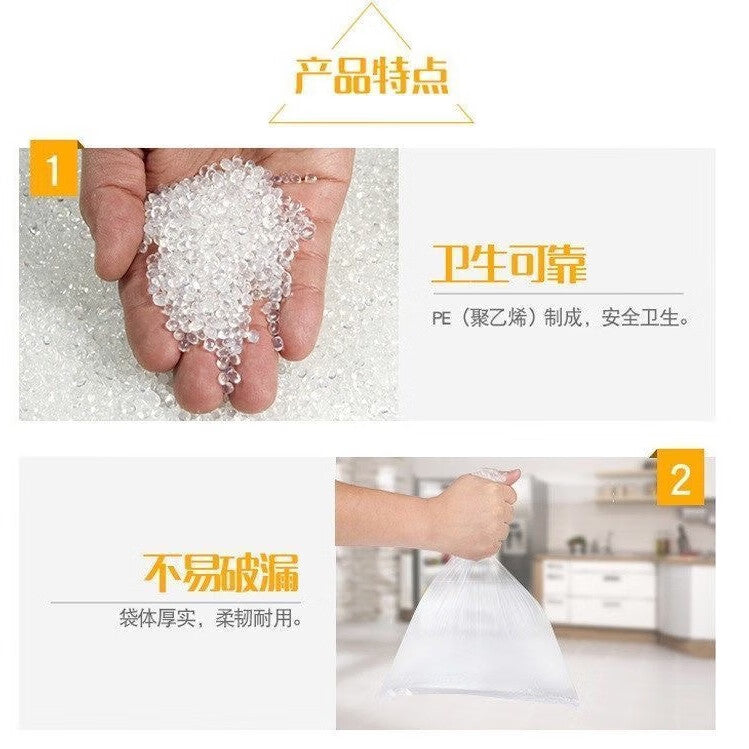 产品特点

1

卫生可靠

PE（聚乙烯）制成，安全卫生。

2

不易破漏

袋体厚实，柔韧耐用。