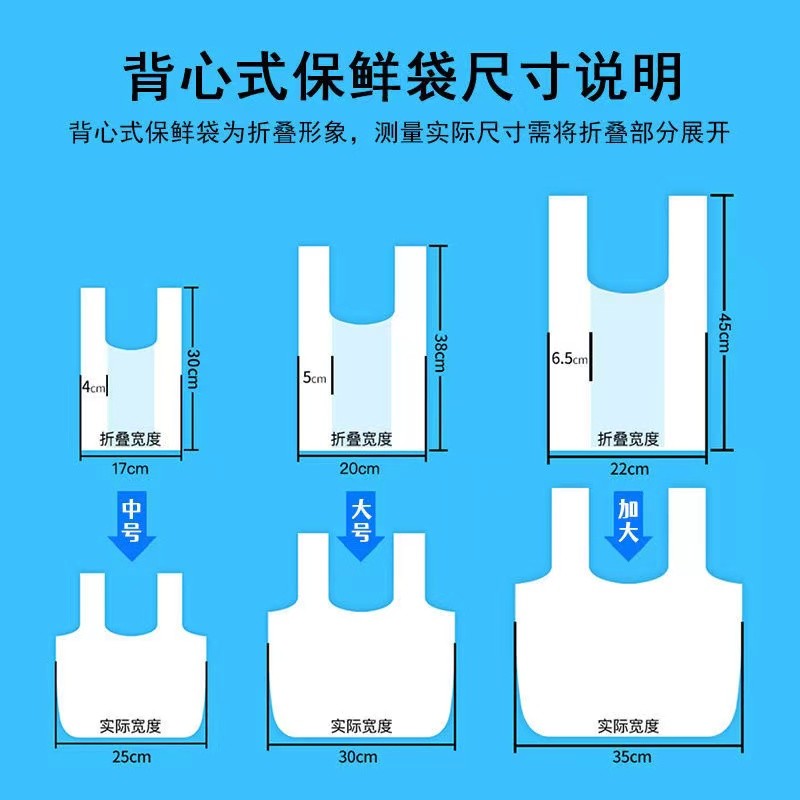 背心式保鲜袋尺寸说明

背心式保鲜袋为折叠形象，测量实际尺寸需将折叠部分展开

4cm

30cm

折叠宽度

17cm

中号

实际宽度

25cm

5cm

38cm

折叠宽度

20cm

大号

实际宽度

30cm

6.5cm

45cm

折叠宽度

22cm

加大

实际宽度

35cm