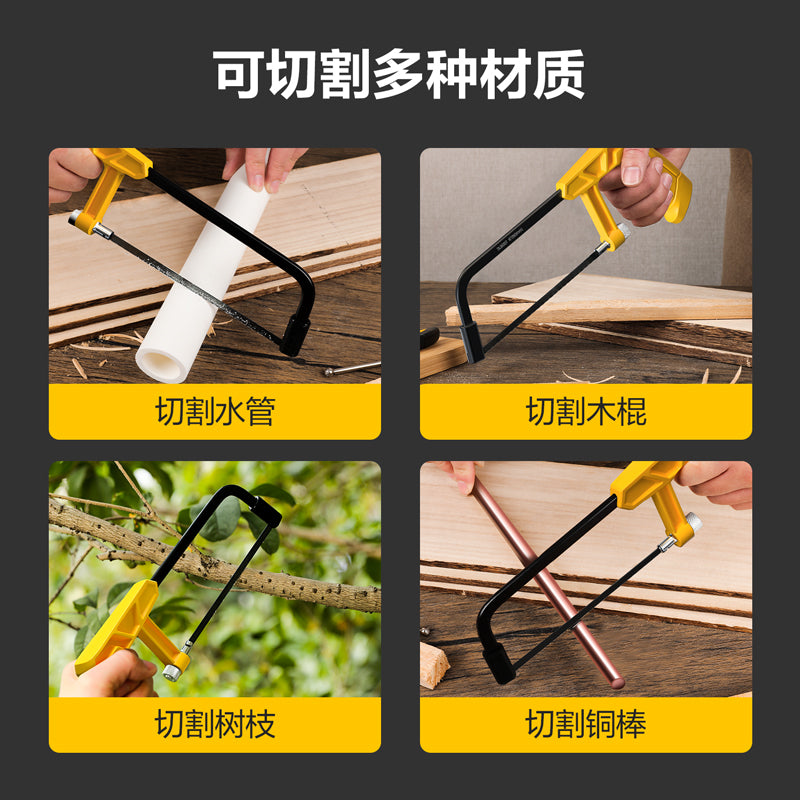 可切割多种材质

切割水管

切割木棍

切割树枝

切割铜棒