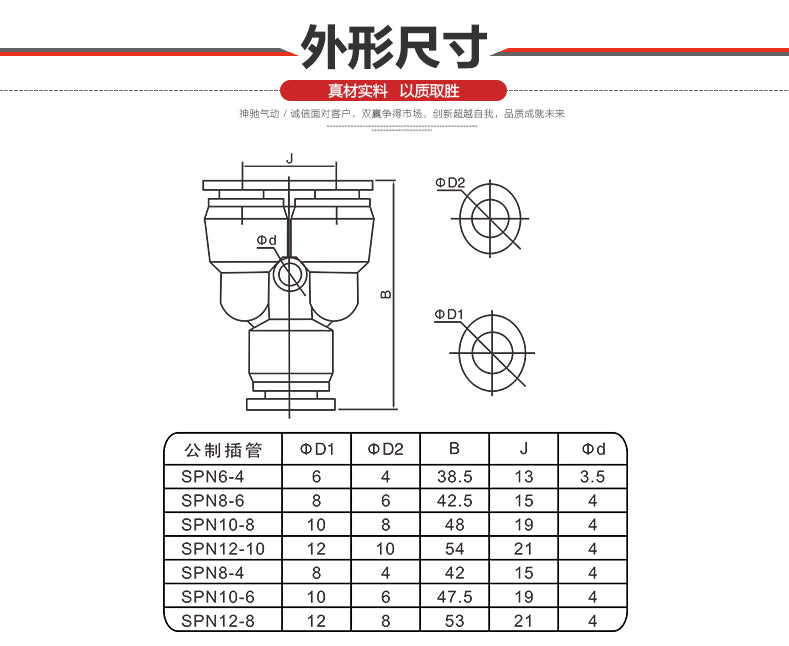 外形尺寸

真材实料 以质取胜

神驰气动 / 诚信面对客户，双赢争得市场，创新超越自我，品质成就未来

J

Φd

B

ΦD2

ΦD1

| 公制插管 | ΦD1 | ΦD2 | B | J | Φd |
|---|---|---|---|---|---|
| SPN6-4 | 6 | 4 | 38.5 | 13 | 3.5 |
| SPN8-6 | 8 | 6 | 42.5 | 15 | 4 |
| SPN10-8 | 10 | 8 | 48 | 19 | 4 |
| SPN12-10 | 12 | 10 | 54 | 21 | 4 |
| SPN8-4 | 8 | 4 | 42 | 15 | 4 |
| SPN10-6 | 10 | 6 | 47.5 | 19 | 4 |
| SPN12-8 | 12 | 8 | 53 | 21 | 4 |