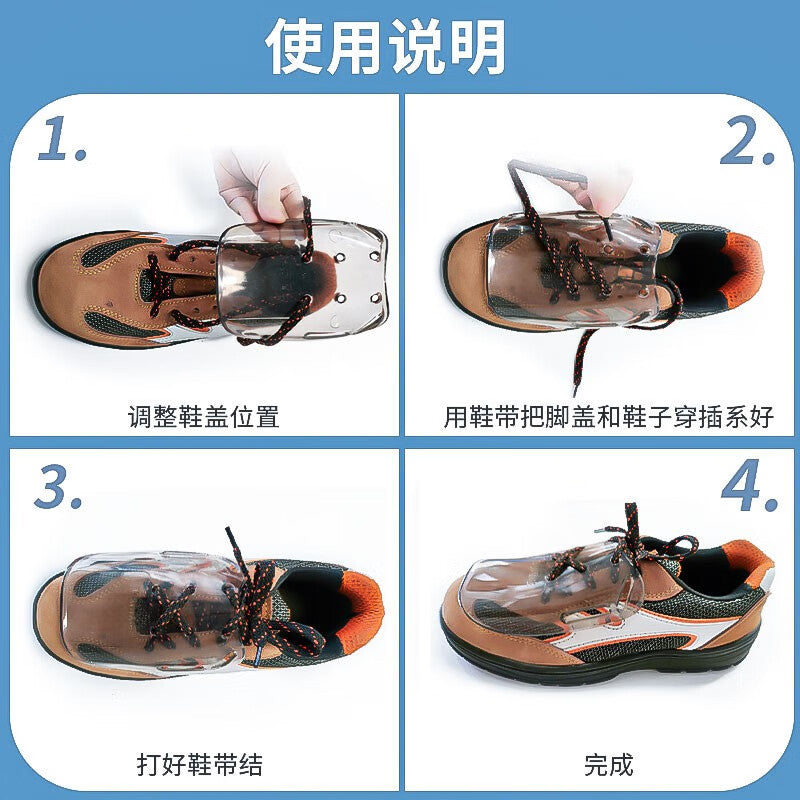 使用说明

1.

调整鞋盖位置

2.

用鞋带把脚盖和鞋子穿插系好

3.

打好鞋带结

4.

完成