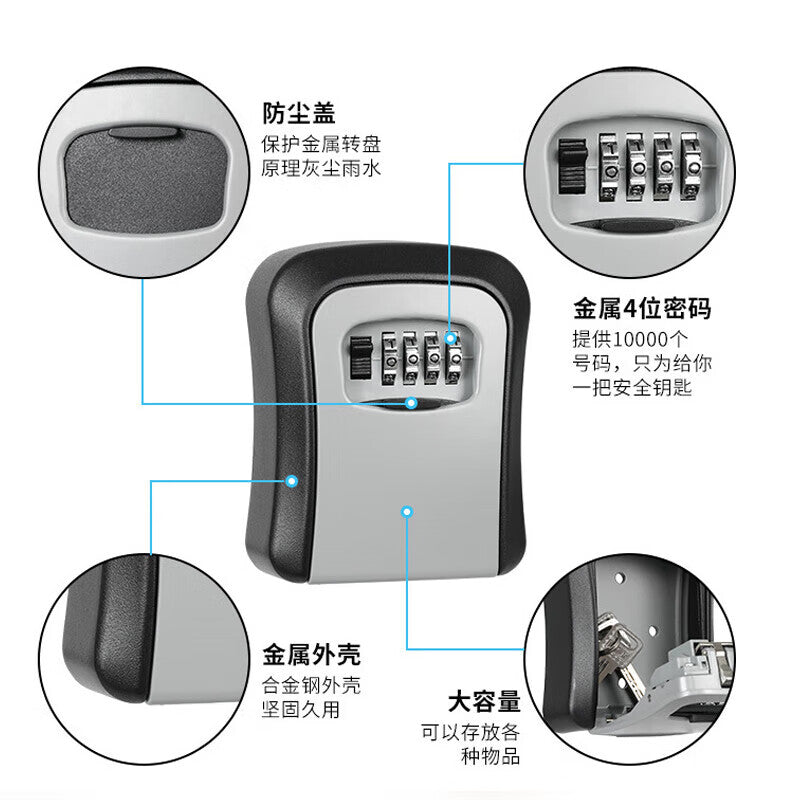 防尘盖
保护金属转盘
原理灰尘雨水

金属4位密码
提供10000个
号码，只为给你
一把安全钥匙

金属外壳
合金钢外壳
坚固久用

大容量
可以存放各
种物品