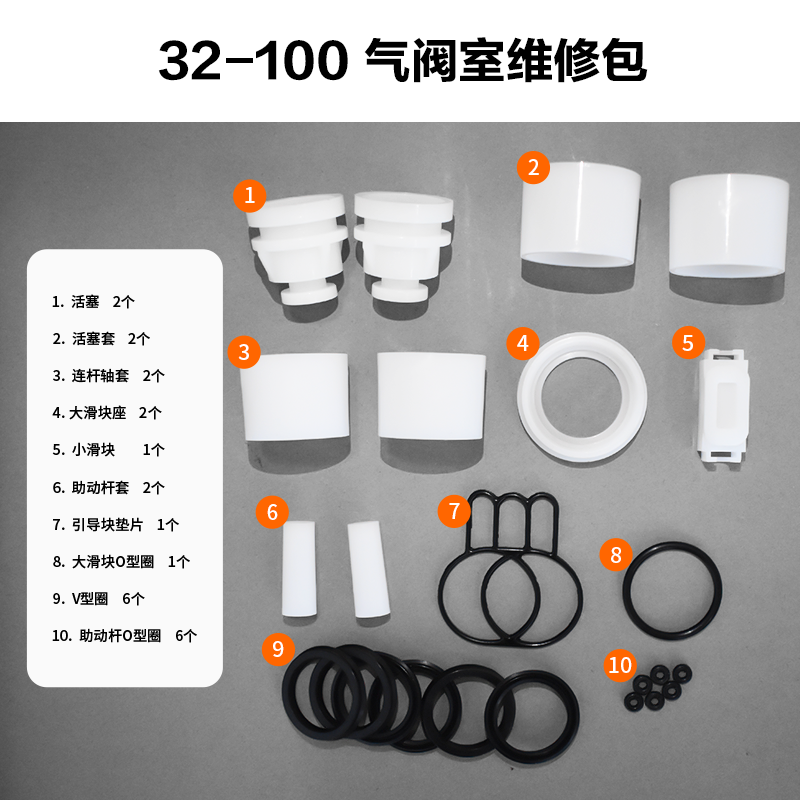 32-100 气阀室维修包

1. 活塞 2个
2. 活塞套 2个
3. 连杆轴套 2个
4. 大滑块座 2个
5. 小滑块 1个
6. 助动杆套 2个
7. 引导块垫片 1个
8. 大滑块O型圈 1个
9. V型圈 6个
10. 助动杆O型圈 6个

1
2
3
4
5
6
7
8
9
10