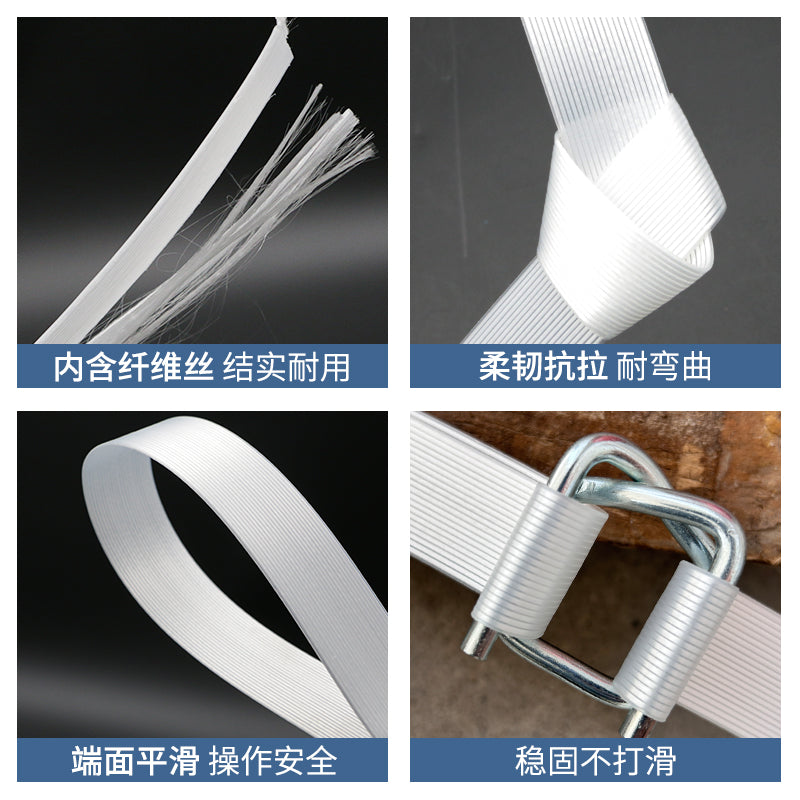 内含纤维丝 结实耐用

柔韧抗拉 耐弯曲

端面平滑 操作安全

稳固不打滑