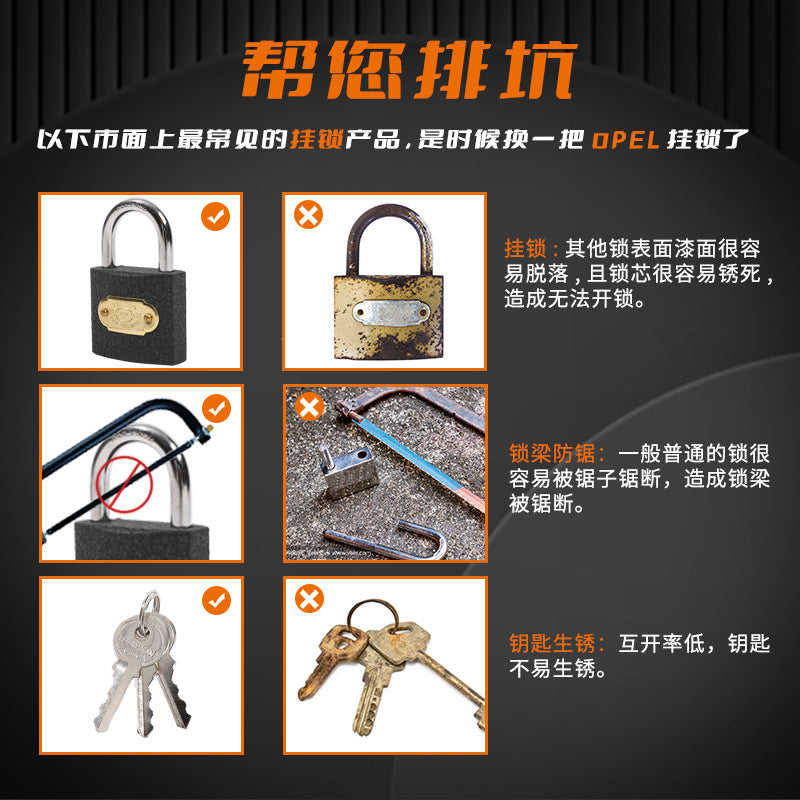 帮您排坑

以下市面上最常见的挂锁产品，是时候换一把 OPEL 挂锁了

挂锁：其他锁表面漆面很容易脱落，且锁芯很容易锈死，造成无法开锁。

锁梁防锯：一般普通的锁很容易被锯子锯断，造成锁梁被锯断。

钥匙生锈：互开率低，钥匙不易生锈。