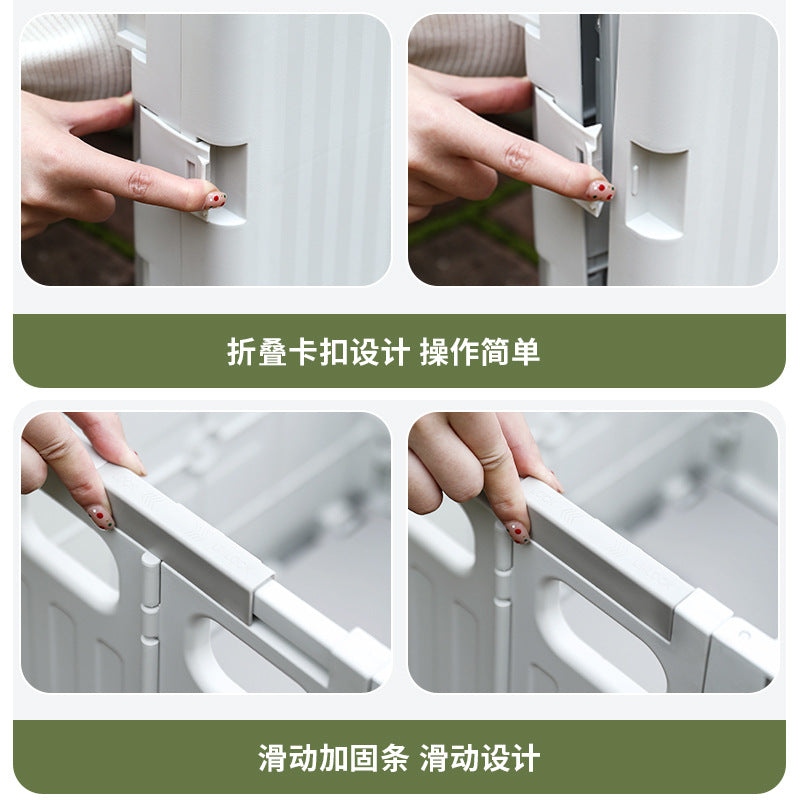 折叠卡扣设计 操作简单

滑动加固条 滑动设计