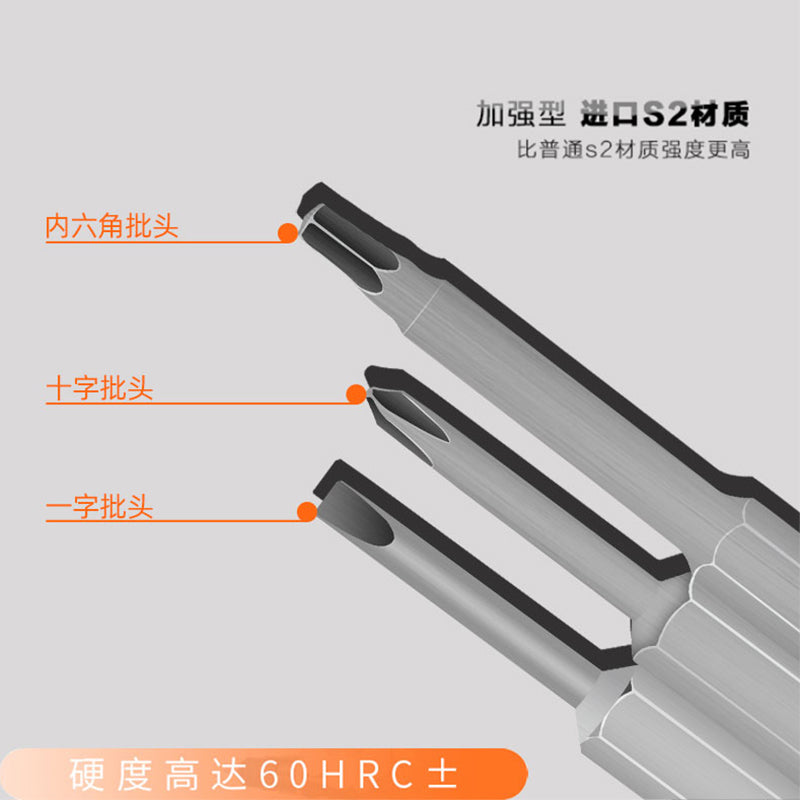 加强型 进口S2材质
比普通s2材质强度更高

内六角批头

十字批头

一字批头

硬度高达60HRC±