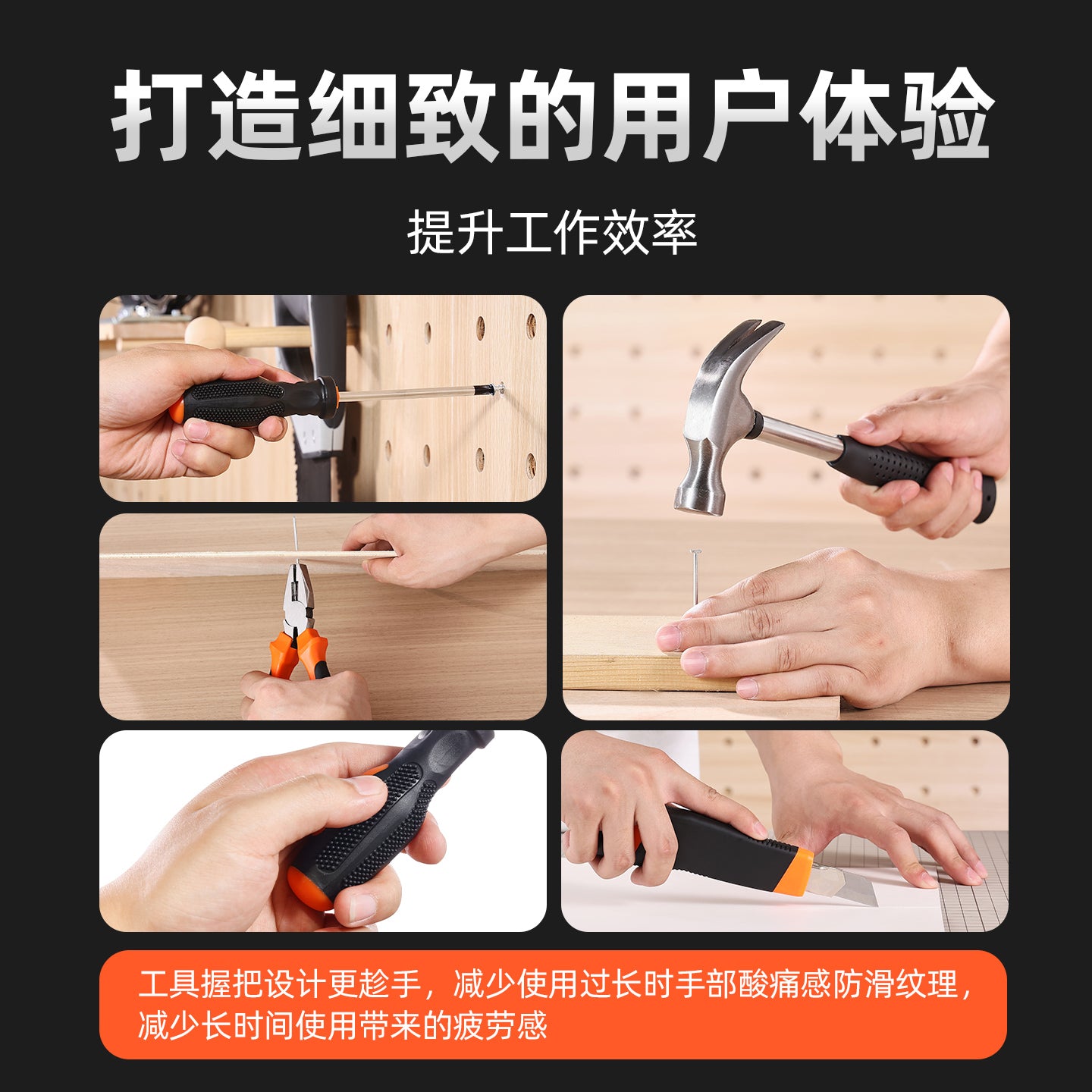 打造细致的用户体验

提升工作效率

工具握把设计更趁手，减少使用过长时手部酸痛感防滑纹理，减少长时间使用带来的疲劳感