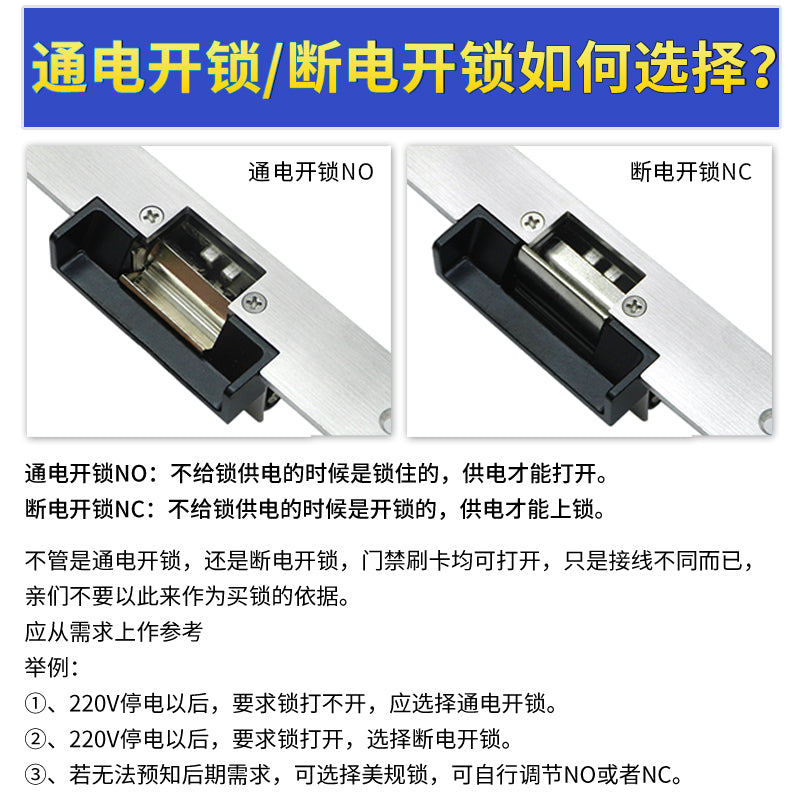 通电开锁/断电开锁如何选择?

通电开锁NO

断电开锁NC

通电开锁NO：不给锁供电的时候是锁住的，供电才能打开。
断电开锁NC：不给锁供电的时候是开锁的，供电才能上锁。

不管是通电开锁，还是断电开锁，门禁刷卡均可打开，只是接线不同而已，亲们不要以此来作为买锁的依据。
应从需求上作参考
举例：
①、220V停电以后，要求锁打不开，应选择通电开锁。
②、220V停电以后，要求锁打开，选择断电开锁。
③、若无法预知后期需求，可选择美规锁，可自行调节NO或者NC。