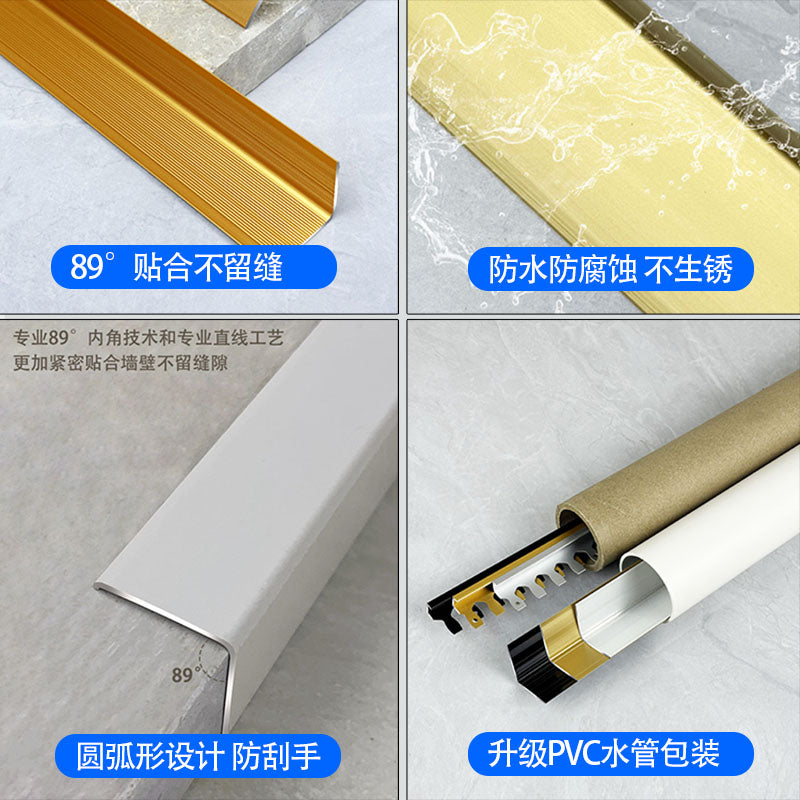 89° 贴合不留缝

防水防腐蚀 不生锈

专业89°内角技术和专业直线工艺
更加紧密贴合墙壁不留缝隙

89°

圆弧形设计 防刮手

升级PVC水管包装