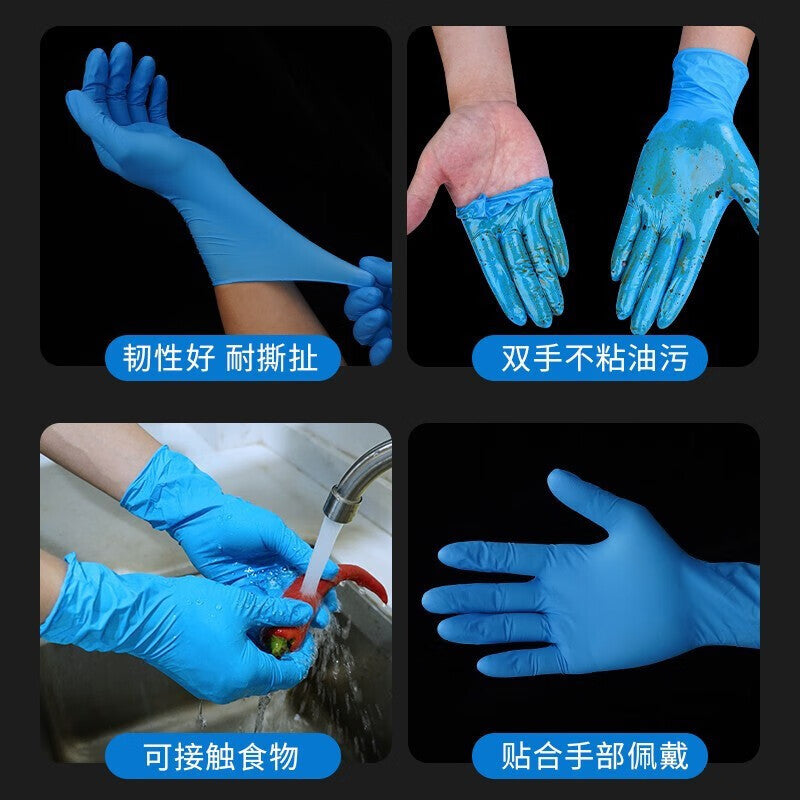 韧性好 耐撕扯

双手不粘油污

可接触食物

贴合手部佩戴