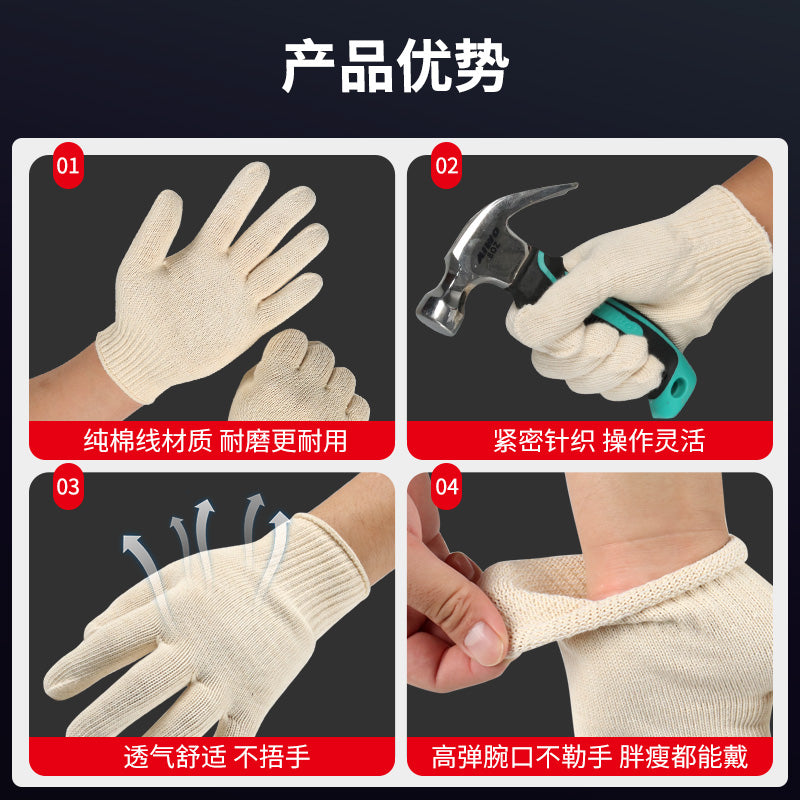 产品优势

01

纯棉线材质 耐磨更耐用

02

AIRO
8OZ

紧密针织 操作灵活

03

透气舒适 不捂手

04

高弹腕口不勒手 胖瘦都能戴