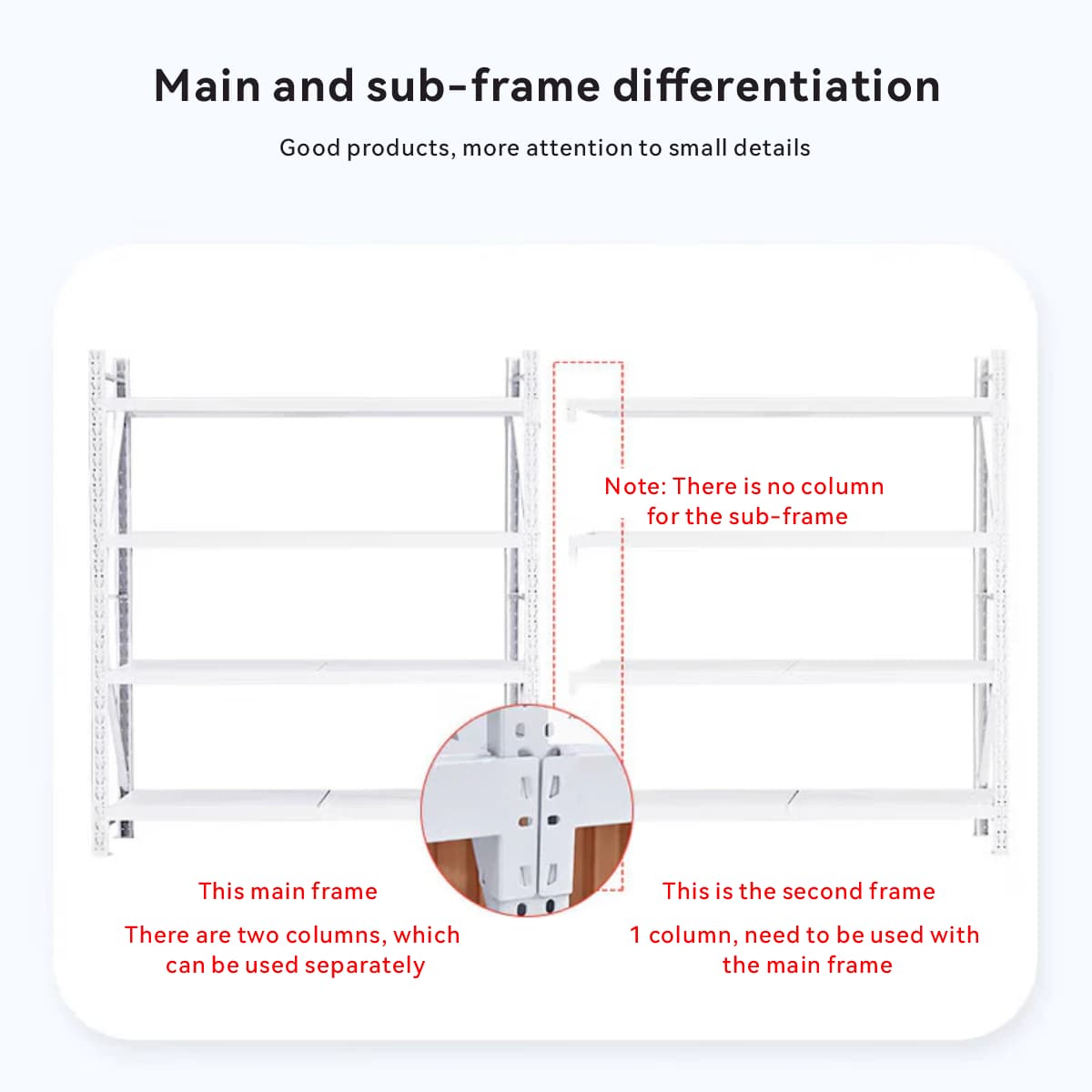 Main and sub-frame differentiation

Good products, more attention to small details

Note: There is no column for the sub-frame

This main frame

There are two columns, which can be used separately

This is the second frame

1 column, need to be used with the main frame